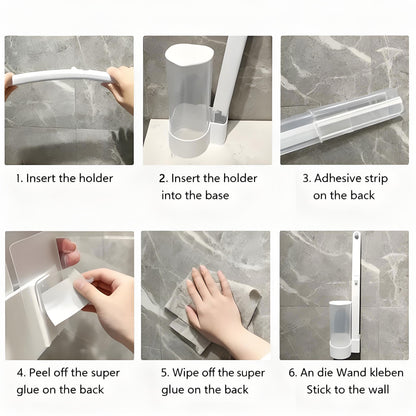 1. Insert the holder

2. Insert the holder into the base

3. Adhesive strip on the back

4. Peel off the super glue on the back

5. Wipe off the super glue on the back

6. An die Wand kleben
Stick to the wall