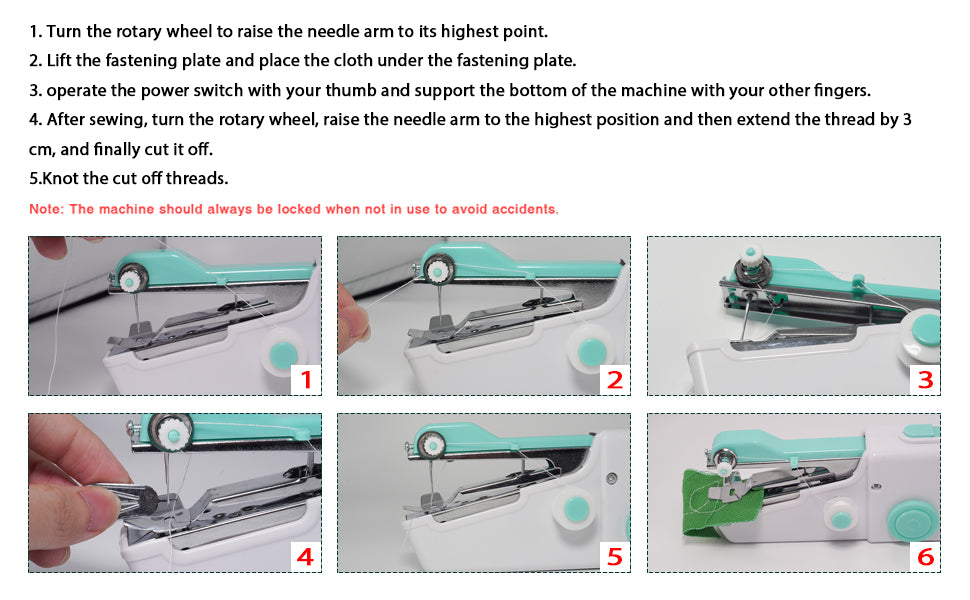 1. Turn the rotary wheel to raise the needle arm to its highest point.
2. Lift the fastening plate and place the cloth under the fastening plate.
3. operate the power switch with your thumb and support the bottom of the machine with your other fingers.
4. After sewing, turn the rotary wheel, raise the needle arm to the highest position and then extend the thread by 3 cm, and finally cut it off.
5.Knot the cut off threads.

Note: The machine should always be locked when not in use to avoid accidents.

1
2
3
4
5
6